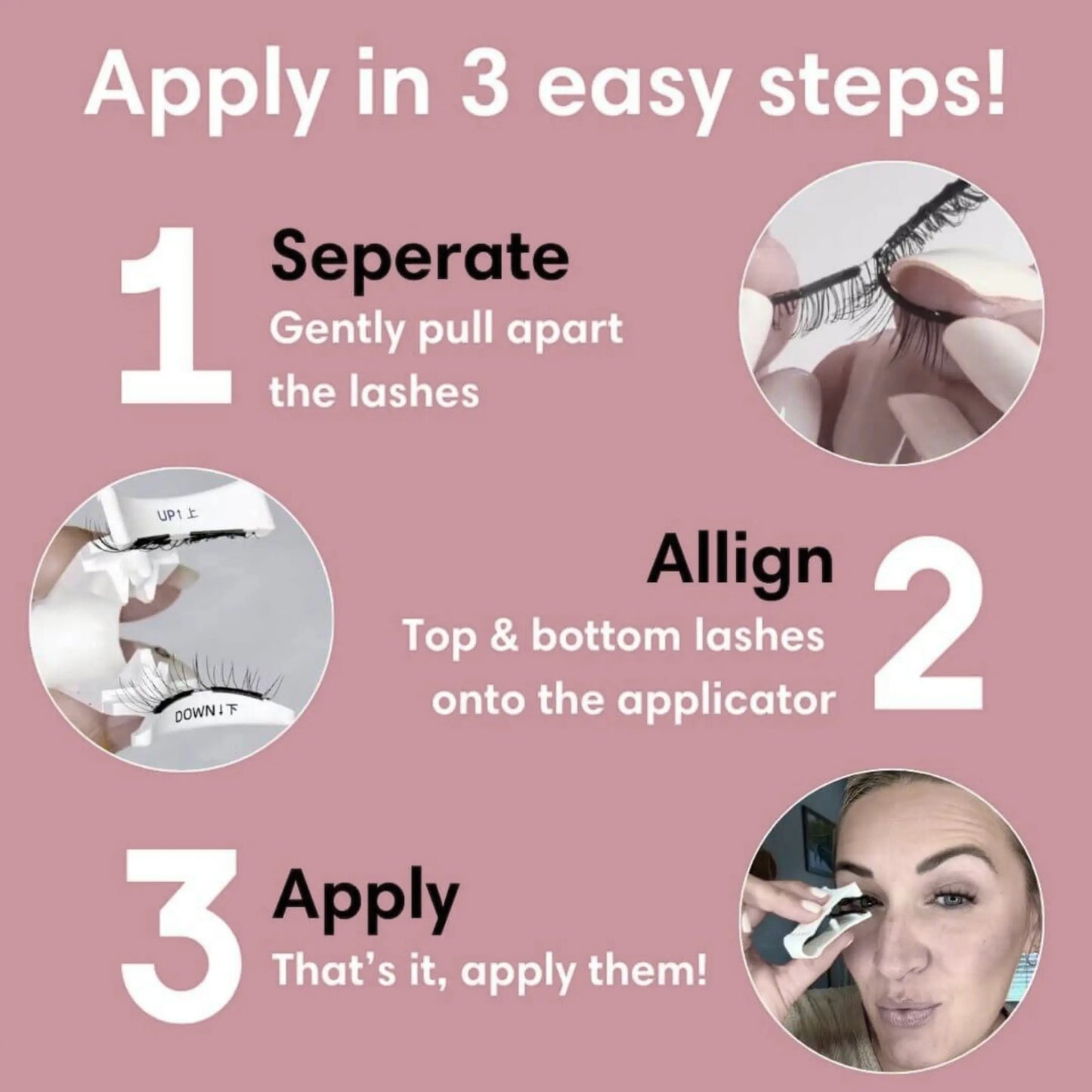 Apply in 3 easy steps!

1

Seperate

Gently pull apart the lashes

UP↑上

DOWN↓下

Allign

Top & bottom lashes onto the applicator

2

3

Apply

That's it, apply them!